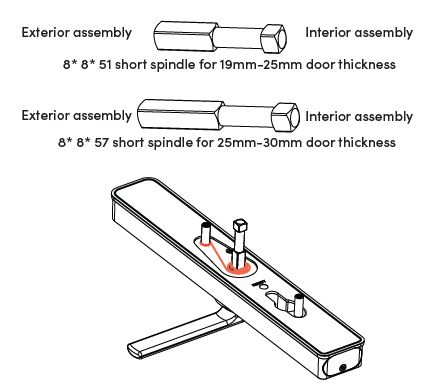 Exterior assembly

Interior assembly

8* 8* 51 short spindle for 19mm-25mm door thickness

Exterior assembly

Interior assembly

8* 8* 57 short spindle for 25mm-30mm door thickness